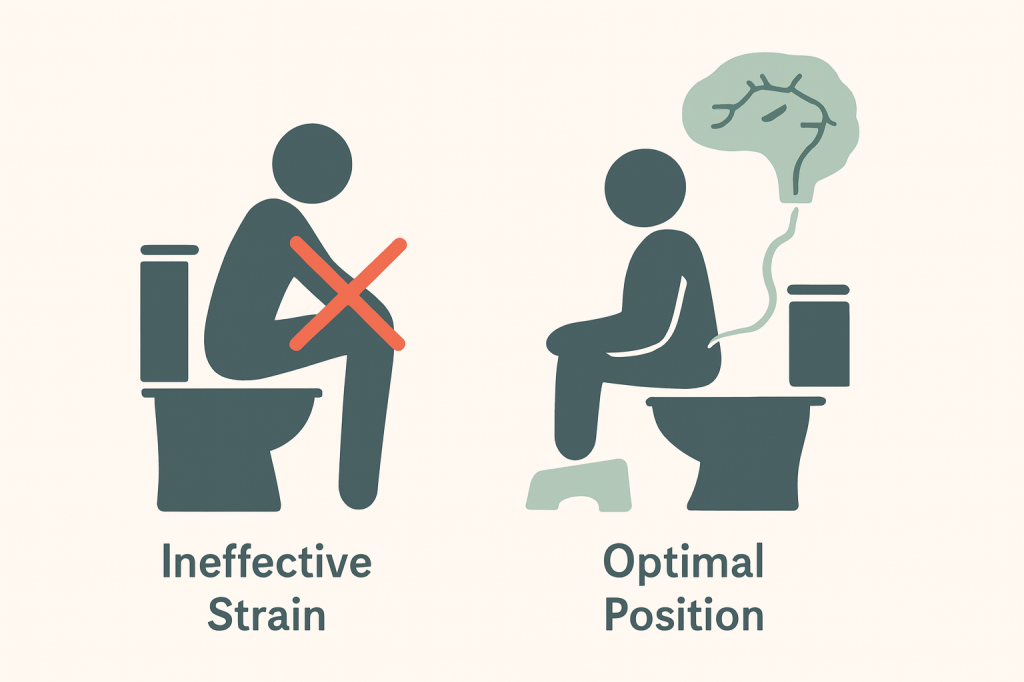 Ineffective Strain

Optimal Position